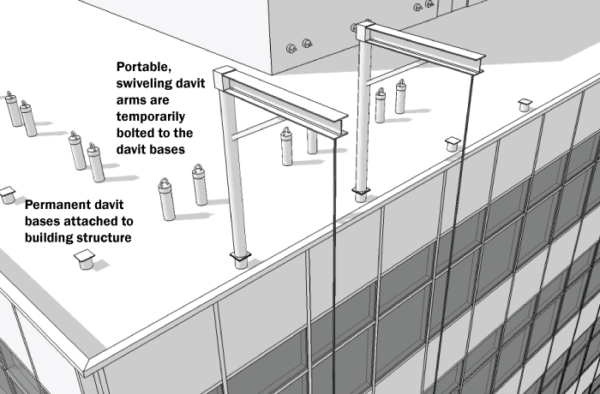 Portable, swiveling davit arms are temporarily bolted to the davit bases

Permanent davit bases attached to building structure