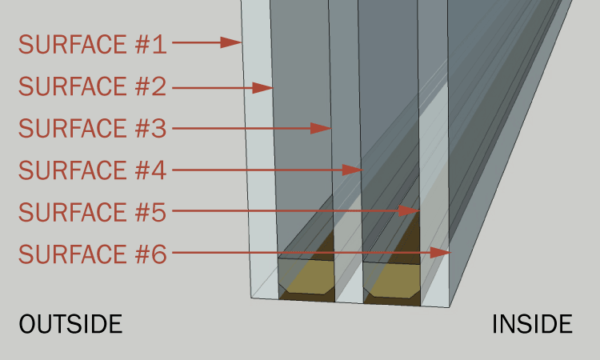 SURFACE #1
SURFACE #2
SURFACE #3
SURFACE #4
SURFACE #5
SURFACE #6

OUTSIDE

INSIDE