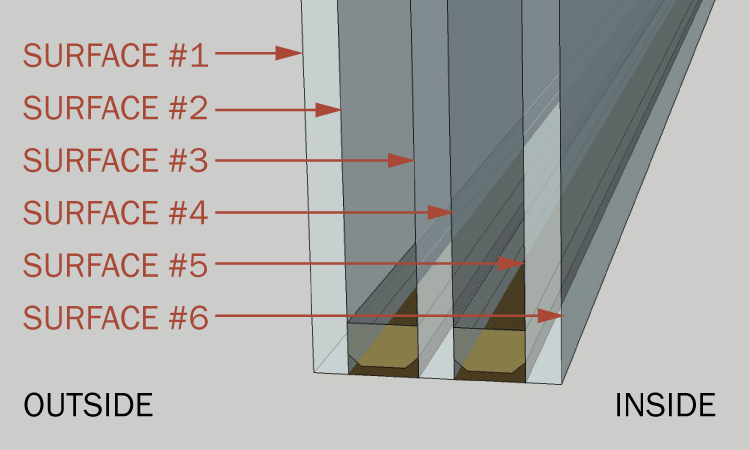 SURFACE #1
SURFACE #2
SURFACE #3
SURFACE #4
SURFACE #5
SURFACE #6

OUTSIDE

INSIDE