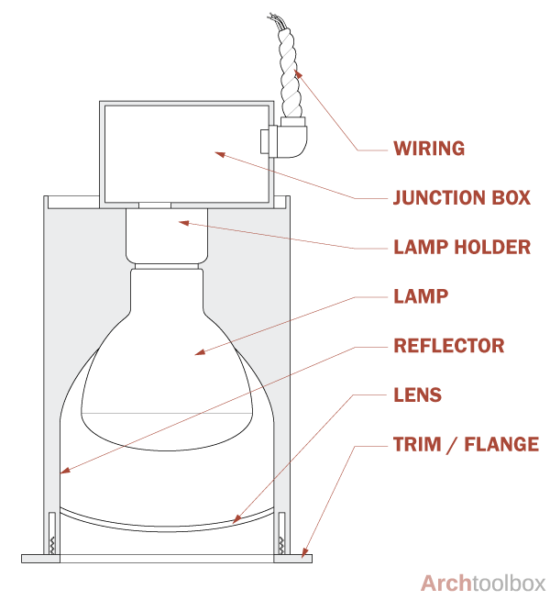 WIRING
JUNCTION BOX
LAMP HOLDER
LAMP
REFLECTOR
LENS
TRIM / FLANGE
Archtoolbox