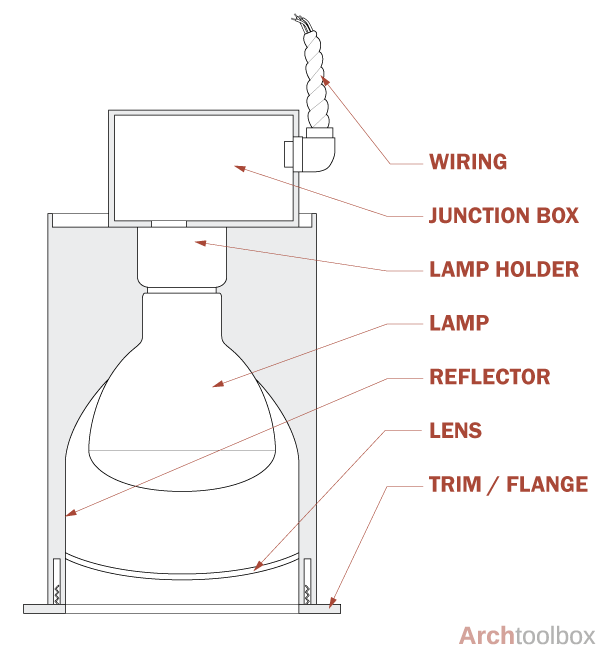 WIRING
JUNCTION BOX
LAMP HOLDER
LAMP
REFLECTOR
LENS
TRIM / FLANGE
Archtoolbox