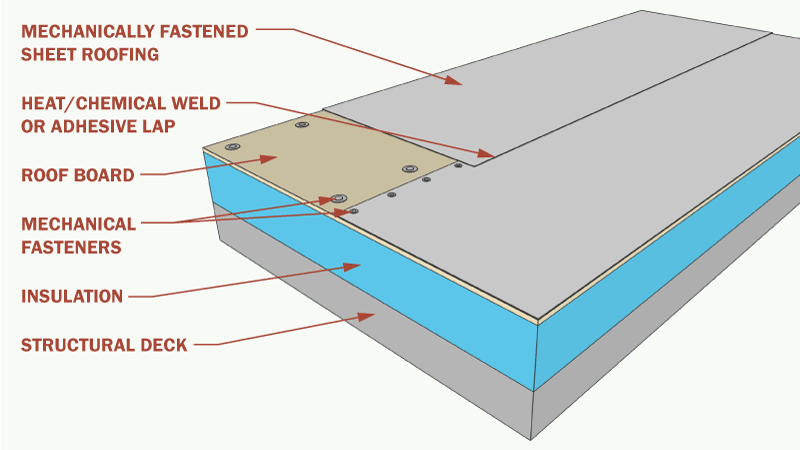 MECHANICALLY FASTENED SHEET ROOFING

HEAT/CHEMICAL WELD OR ADHESIVE LAP

ROOF BOARD

MECHANICAL FASTENERS

INSULATION

STRUCTURAL DECK