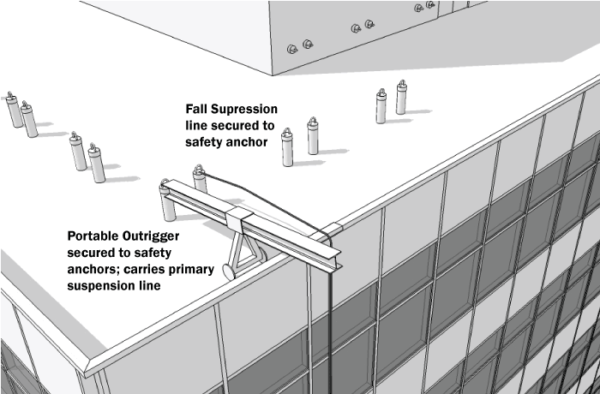 Fall Supression line secured to safety anchor

Portable Outrigger secured to safety anchors; carries primary suspension line