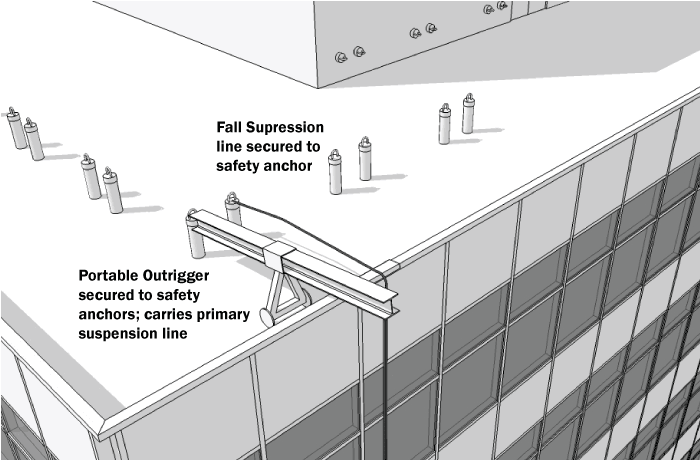 Fall Supression line secured to safety anchor

Portable Outrigger secured to safety anchors; carries primary suspension line